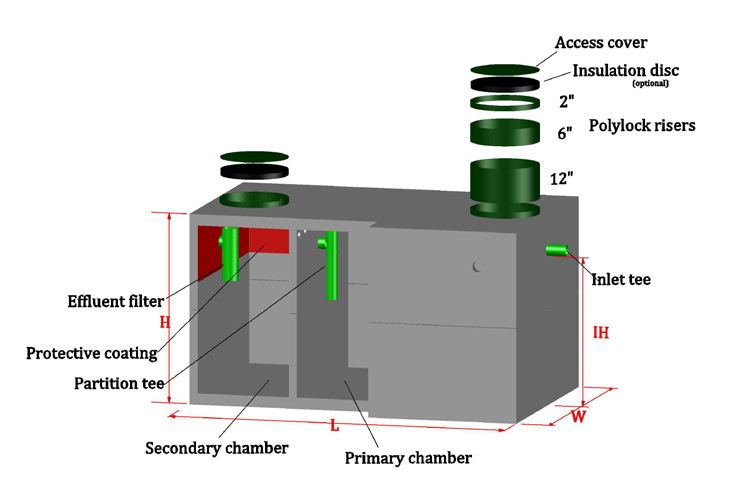 Access cover
Insulation disc
(optional)
2"
6"
Polylock risers
12"
Inlet tee
Effluent filter
H
IH
Protective coating
Partition tee
L
W
Secondary chamber
Primary chamber